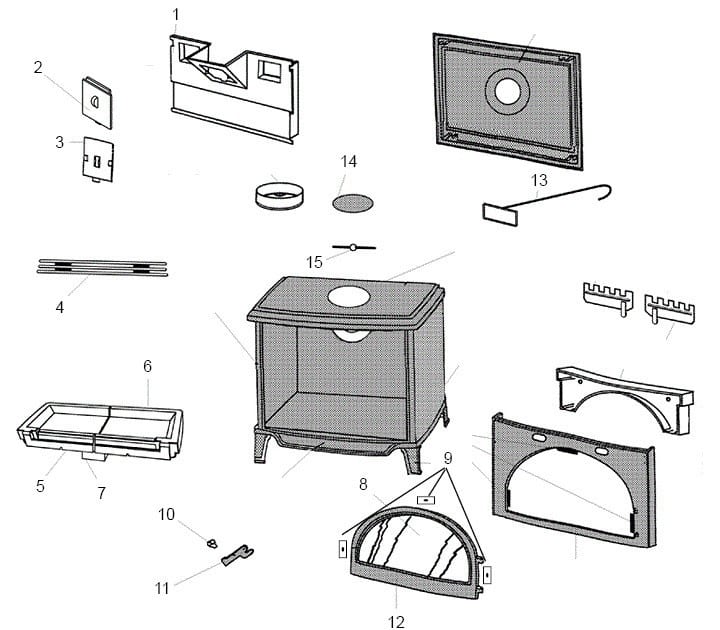 1
2
3
14
13
15
4
6
5
7
9
8
10
11
12