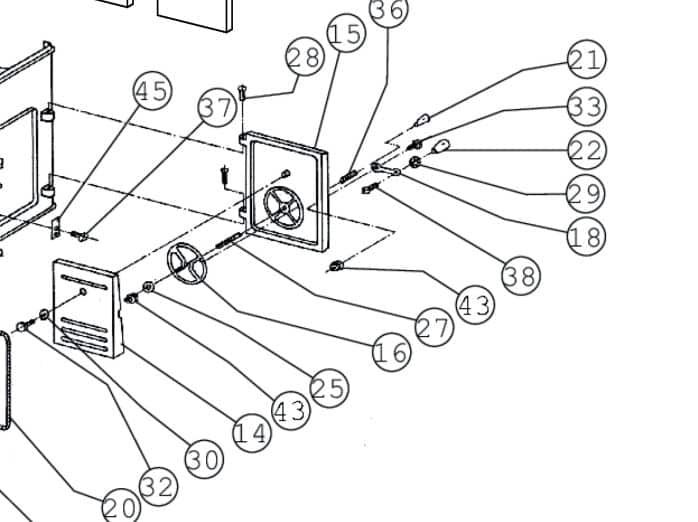 36
15
28
21
45
37
33
22
29
18
38
43
27
16
25
43
14
30
32
20