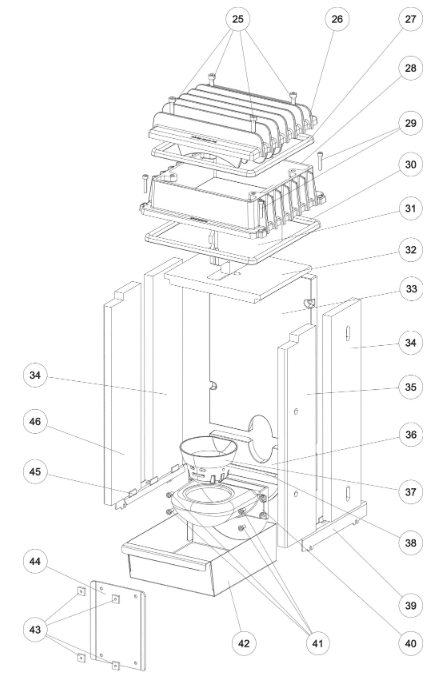 25
26
27
28
29
30
31
32
33
34
34
35
46
36
45
37
38
44
39
43
42
41
40