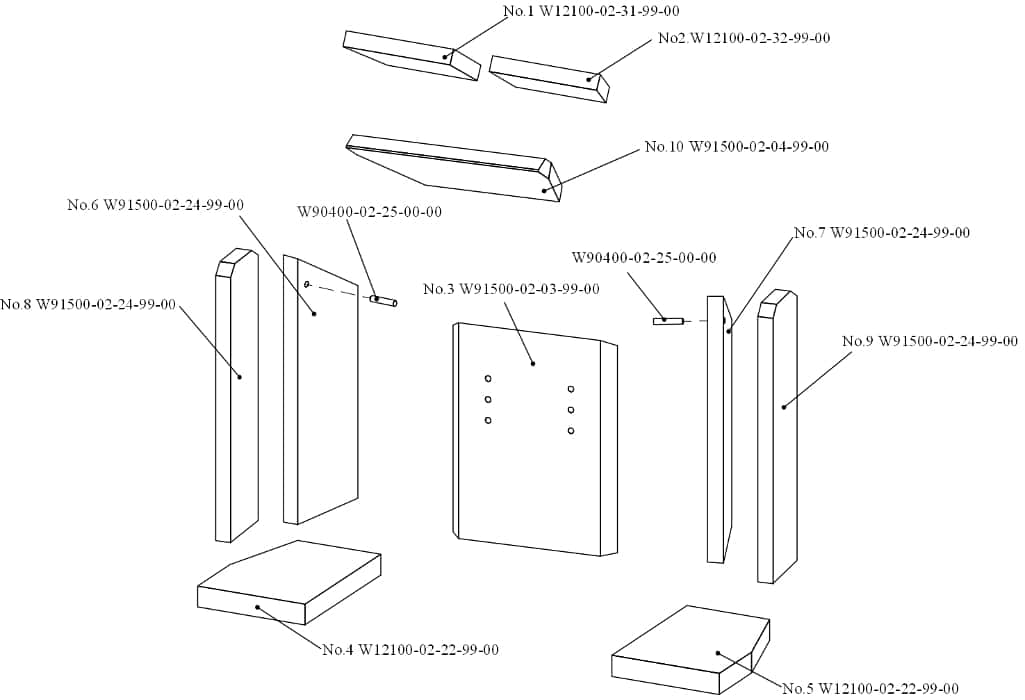 No.1 W12100-02-31-99-00
No2.W12100-02-32-99-00
No.10 W91500-02-04-99-00
No.6 W91500-02-24-99-00
W90400-02-25-00-00
No.7 W91500-02-24-99-00
W90400-02-25-00-00
No.8 W91500-02-24-99-00
No.3 W91500-02-03-99-00
No.9 W91500-02-24-99-00
No.4 W12100-02-22-99-00
No.5 W12100-02-22-99-00