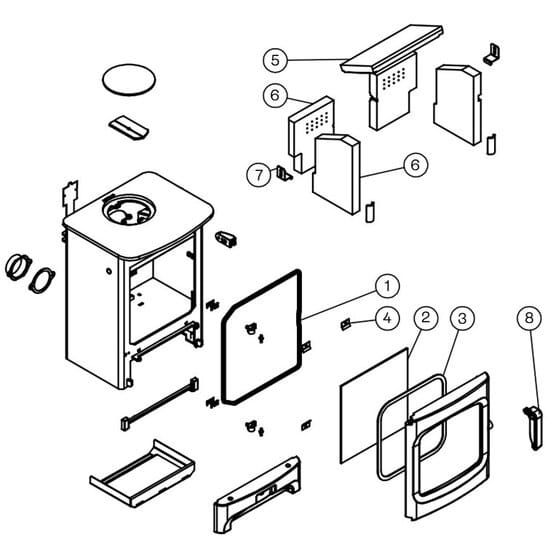 5
6
7
6
1
4
2
3
8