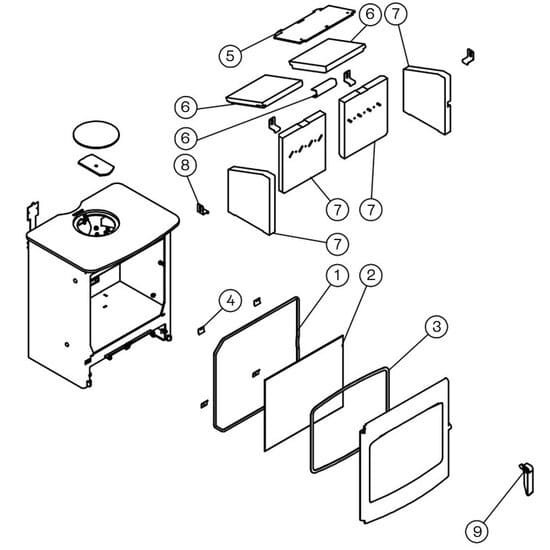 5
6
7
6
6
8
7
7
7
1
2
4
3
9