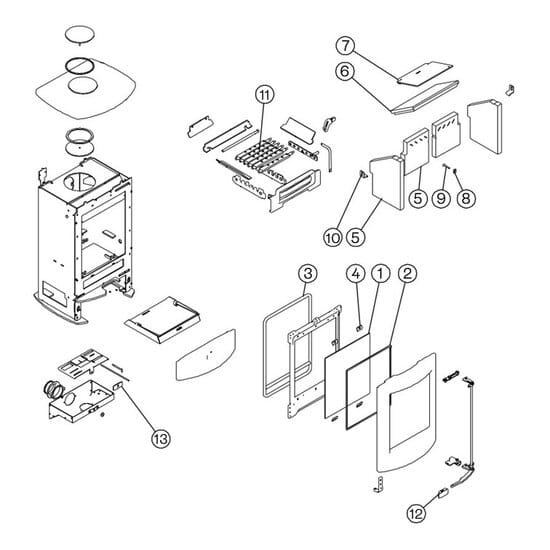 7
6
11
5
9
8
10
5
3
4
1
2
13
12