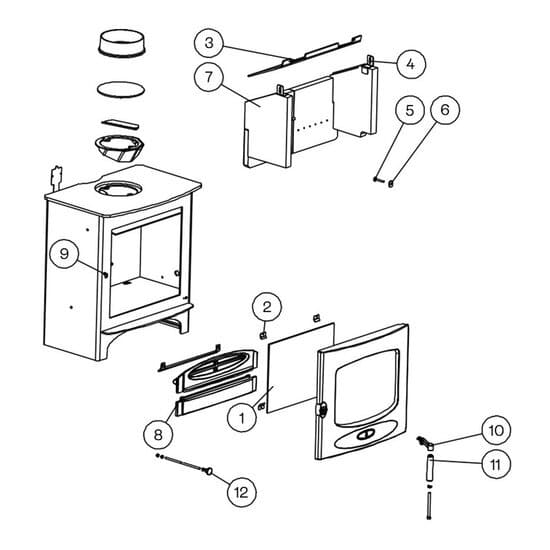 3
4
7
5
6
9
2
1
8
10
11
12