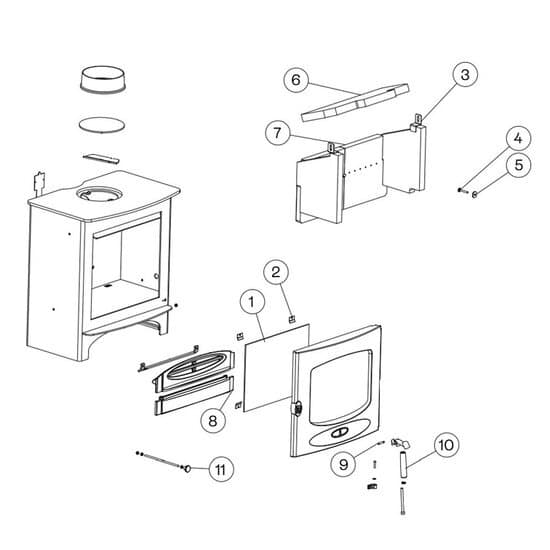 6
3
7
4
5
2
1
8
9
10
11