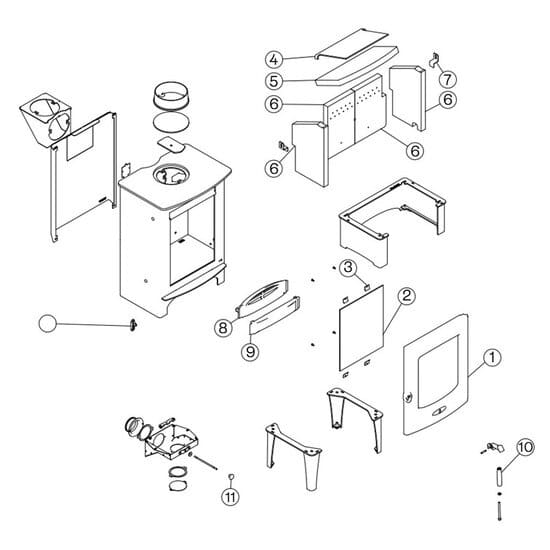 4
5
6
7
6
6
6
3
2
8
9
1
10
11