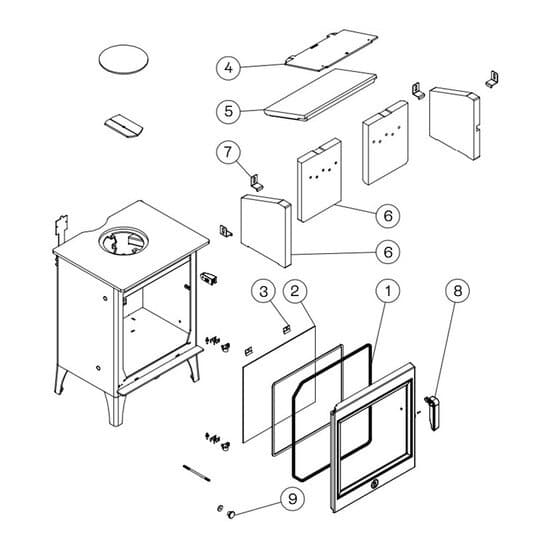 4
5
7
6
6
3
2
1
8
9