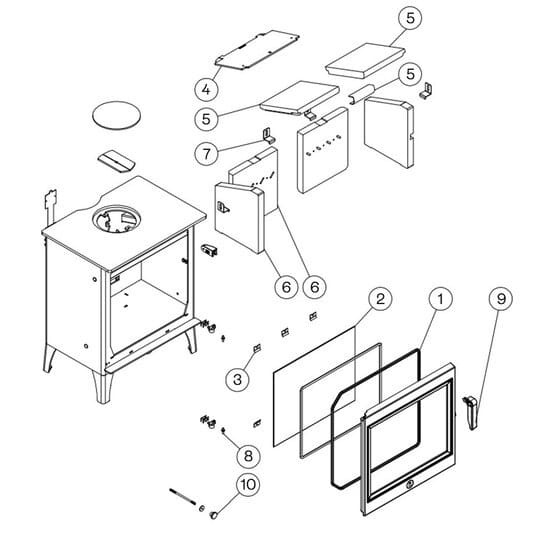 5
4
5
5
7
6
6
2
1
9
3
8
10