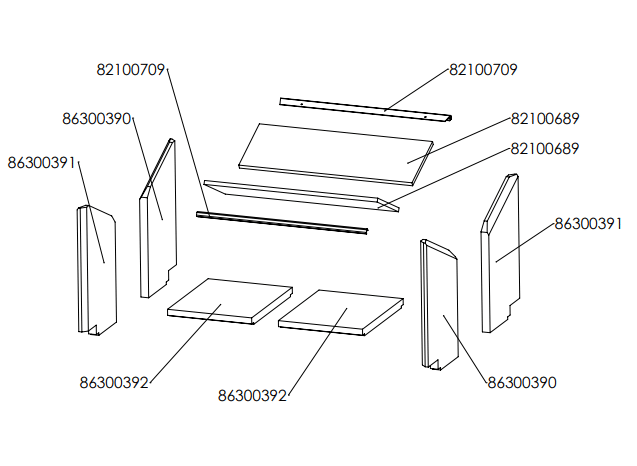 82100709

82100709

86300390

82100689

82100689

86300391

86300391

86300392

86300392

86300390